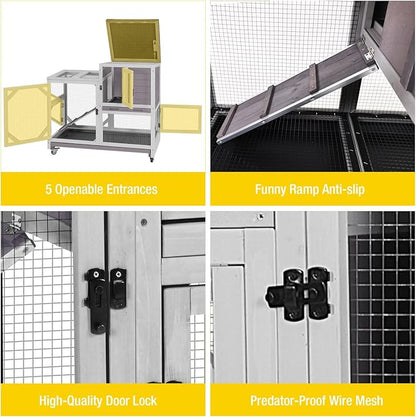 5 Openable Entrances

Funny Ramp Anti-slip

High-Quality Door Lock

Predator-Proof Wire Mesh