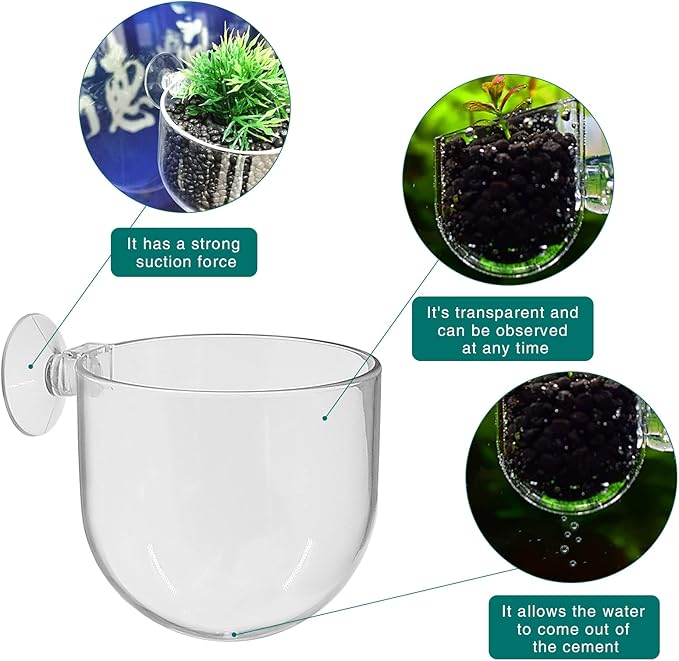 It has a strong suction force

It's transparent and can be observed at any time

It allows the water to come out of the cement