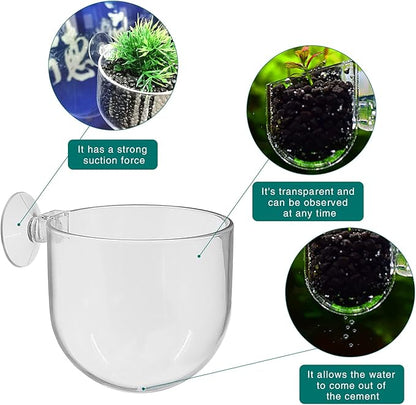 It has a strong suction force

It's transparent and can be observed at any time

It allows the water to come out of the cement