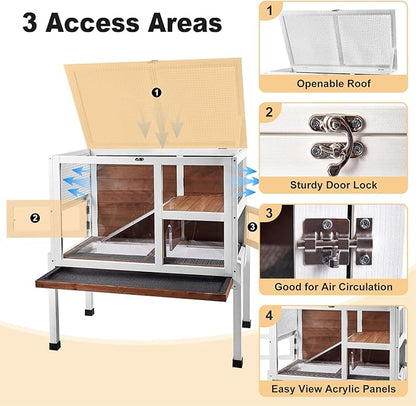 3 Access Areas

1

2

3

1

Openable Roof

2

Sturdy Door Lock

3

Good for Air Circulation

4

Easy View Acrylic Panels