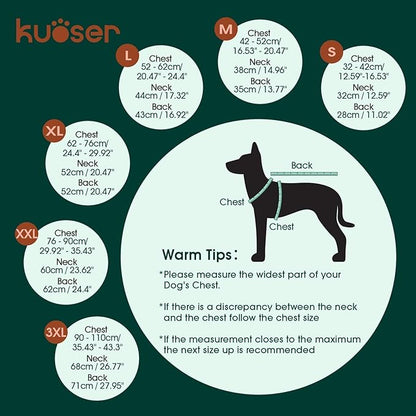 kuoser

L
Chest
52 - 62cm/
20.47" - 24.4"
Neck
44cm / 17.32"
Back
43cm / 16.92"

M
Chest
42 - 52cm/
16.53" - 20.47"
Neck
38cm / 14.96"
Back
35cm / 13.77"

S
Chest
32 - 42cm/
12.59"-16.53"
Neck
32cm / 12.59"
Back
28cm / 11.02"

XL
Chest
62 - 76cm/
24.4" - 29.92"
Neck
52cm / 20.47"
Back
52cm / 20.47"

XXL
Chest
76 - 90cm/
29.92" - 35.43"
Neck
60cm / 23.62"
Back
62cm / 24.4"

3XL
Chest
90 - 110cm/
35.43" - 43.3"
Neck
68cm / 26.77"
Back
71cm / 27.95"

Back
Chest
Chest

Warm Tips:

*Please measure the widest part of your Dog's Chest.

*If there is a discrepancy between the neck and the chest follow the chest size

*If the measurement closes to the maximum the next size up is recommended