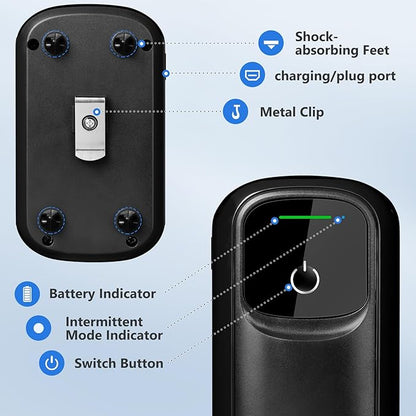 Shock-absorbing Feet

charging/plug port

Metal Clip

Battery Indicator

Intermittent Mode Indicator

Switch Button