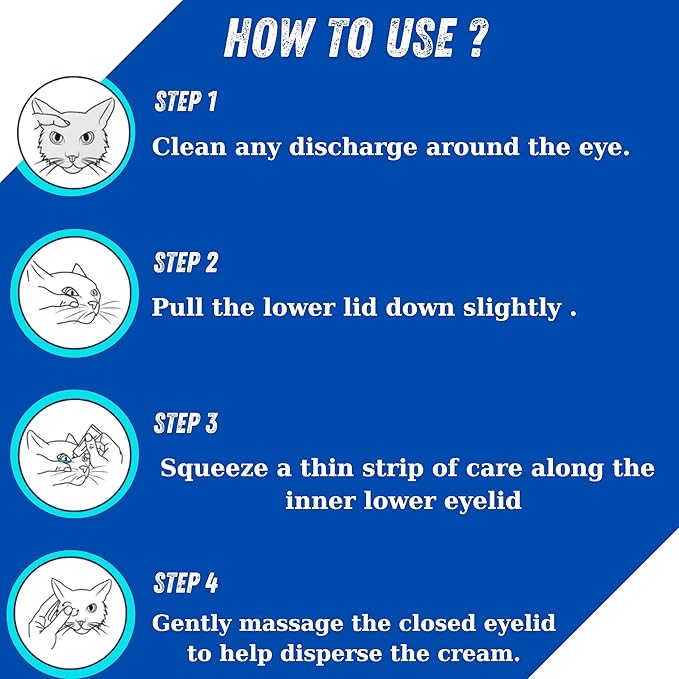 HOW TO USE ?

STEP 1

Clean any discharge around the eye.

STEP 2

Pull the lower lid down slightly .

STEP 3

Squeeze a thin strip of care along the inner lower eyelid

STEP 4

Gently massage the closed eyelid to help disperse the cream.