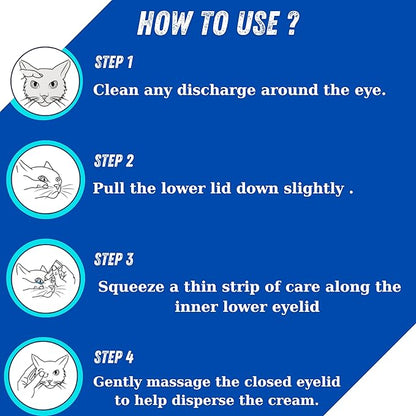 HOW TO USE ?

STEP 1
Clean any discharge around the eye.

STEP 2
Pull the lower lid down slightly .

STEP 3
Squeeze a thin strip of care along the inner lower eyelid

STEP 4
Gently massage the closed eyelid to help disperse the cream.