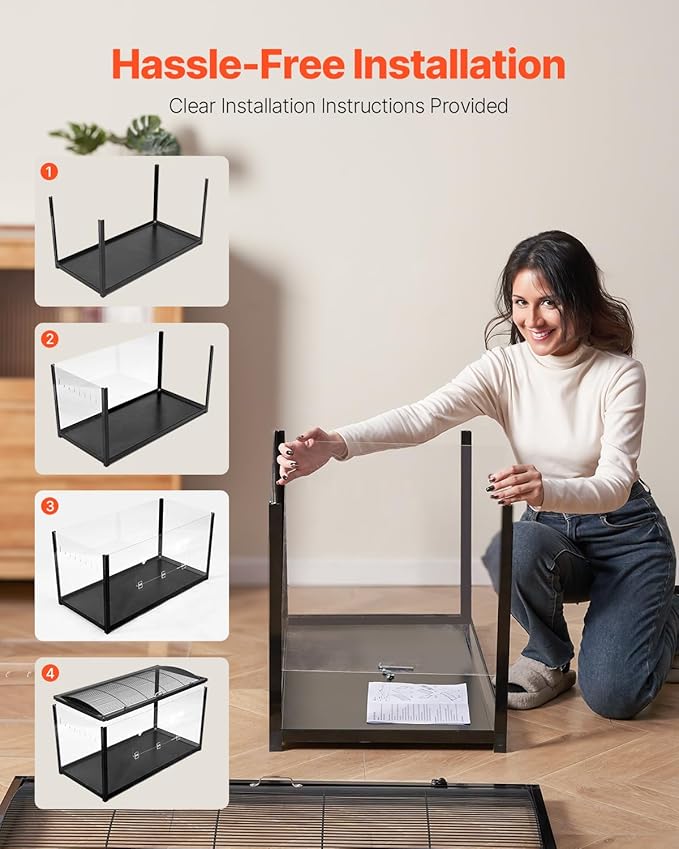 Hassle-Free Installation
Clear Installation Instructions Provided

1

2

3

4