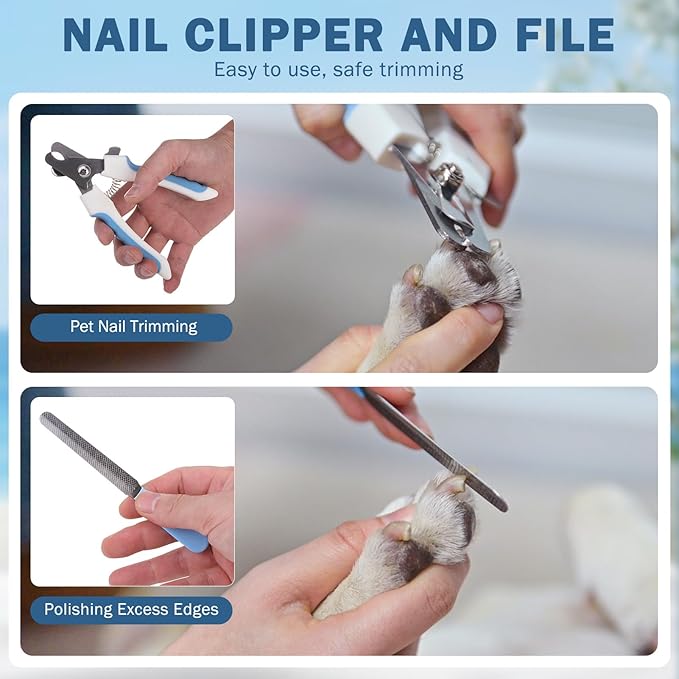 NAIL CLIPPER AND FILE
Easy to use, safe trimming

Pet Nail Trimming

Polishing Excess Edges