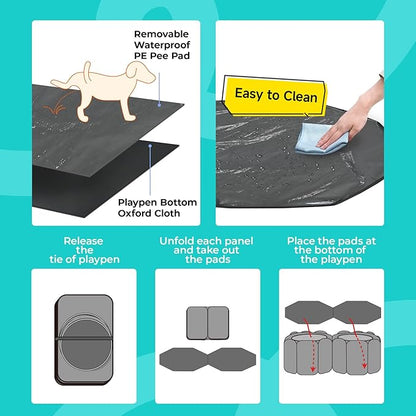 Removable Waterproof PE Pee Pad

Playpen Bottom Oxford Cloth

Easy to Clean

Release the tie of playpen

Unfold each panel and take out the pads

Place the pads at the bottom of the playpen