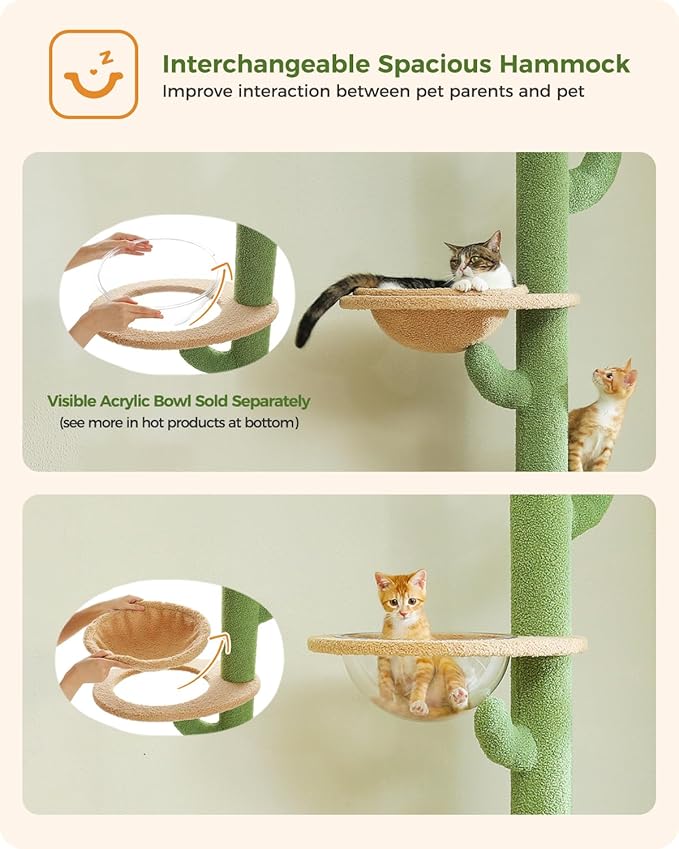 Interchangeable Spacious Hammock
Improve interaction between pet parents and pet

Visible Acrylic Bowl Sold Separately
(see more in hot products at bottom)