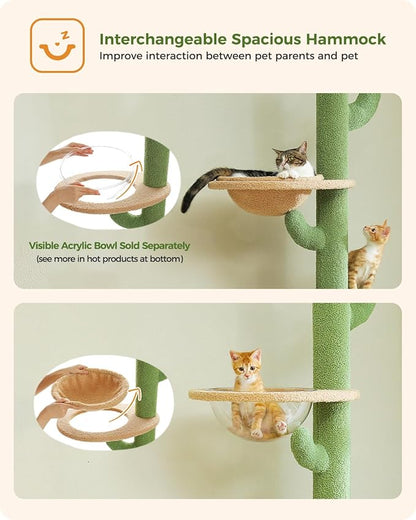 Interchangeable Spacious Hammock
Improve interaction between pet parents and pet

Visible Acrylic Bowl Sold Separately
(see more in hot products at bottom)