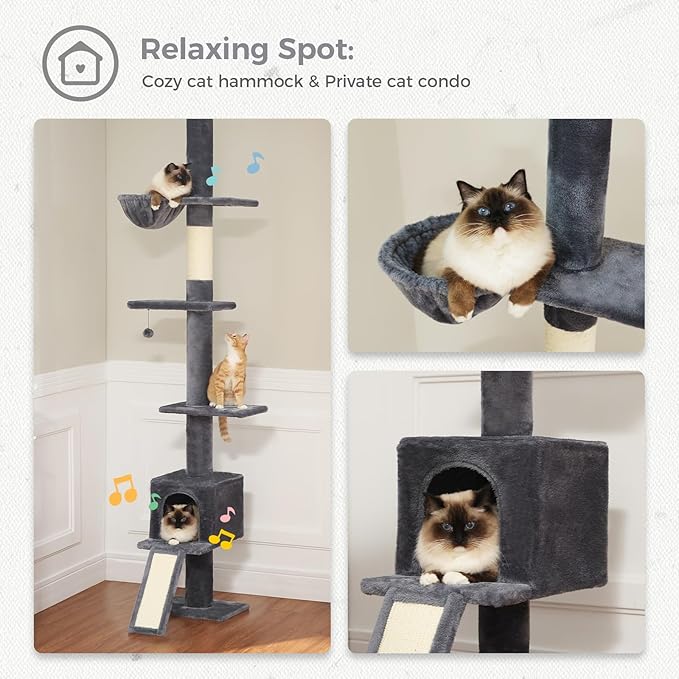 Relaxing Spot:
Cozy cat hammock & Private cat condo