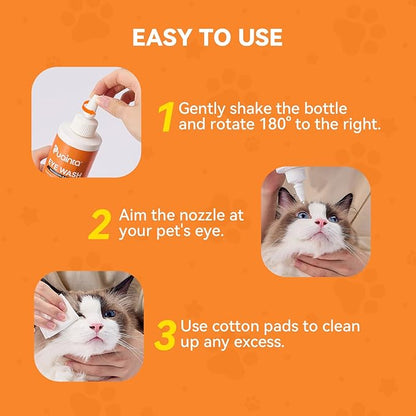 EASY TO USE

Puainta
EYE WASH

1 Gently shake the bottle and rotate 180° to the right.

2 Aim the nozzle at your pet's eye.

3 Use cotton pads to clean up any excess.