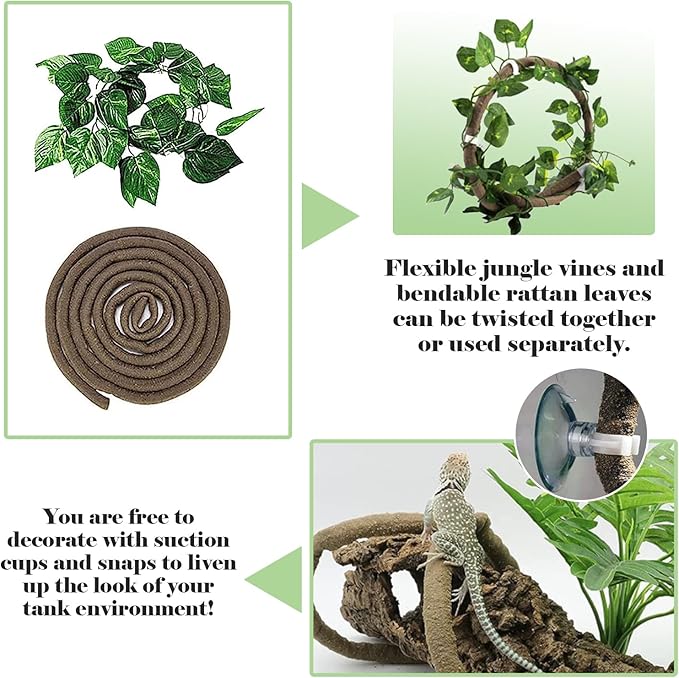 Flexible jungle vines and bendable rattan leaves can be twisted together or used separately.

You are free to decorate with suction cups and snaps to liven up the look of your tank environment!