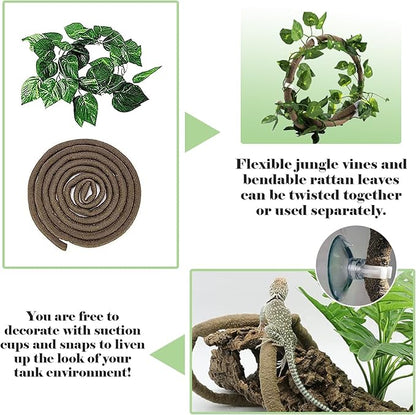 Flexible jungle vines and bendable rattan leaves can be twisted together or used separately.

You are free to decorate with suction cups and snaps to liven up the look of your tank environment!