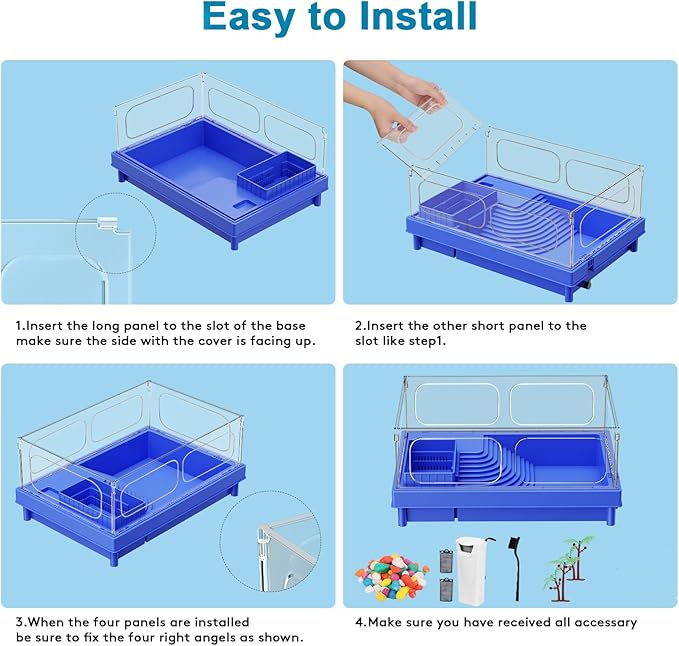 Easy to Install

1.Insert the long panel to the slot of the base make sure the side with the cover is facing up.

2.Insert the other short panel to the slot like step1.

3.When the four panels are installed be sure to fix the four right angels as shown.

4.Make sure you have received all accessary