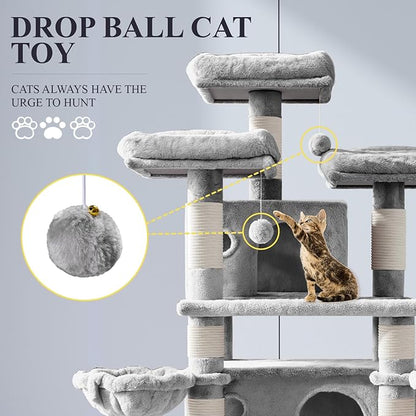 DROP BALL CAT TOY

CATS ALWAYS HAVE THE URGE TO HUNT