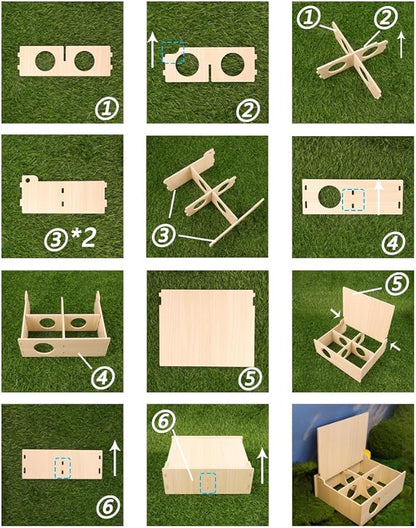 ①

②

① ②

③*2

③

④

④

⑤

⑤

⑥

⑥