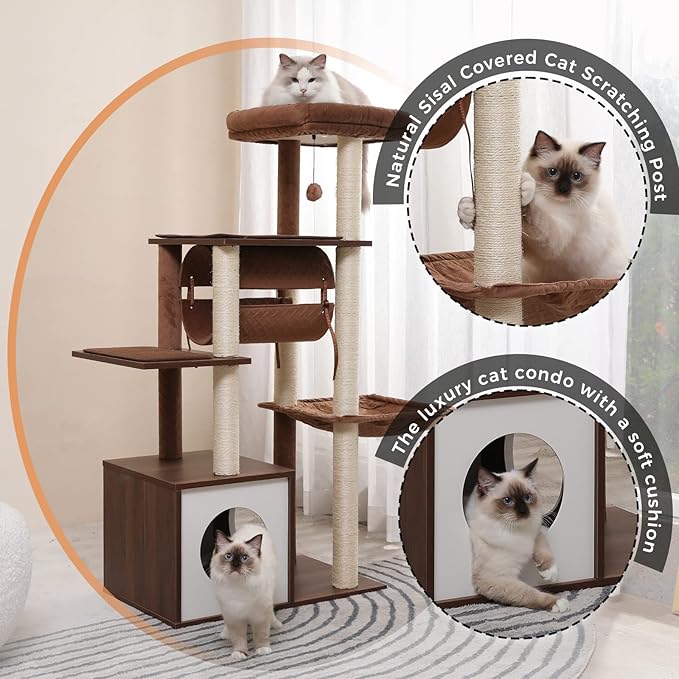 Natural Sisal Covered Cat Scratching Post

The luxury cat condo with a soft cushion