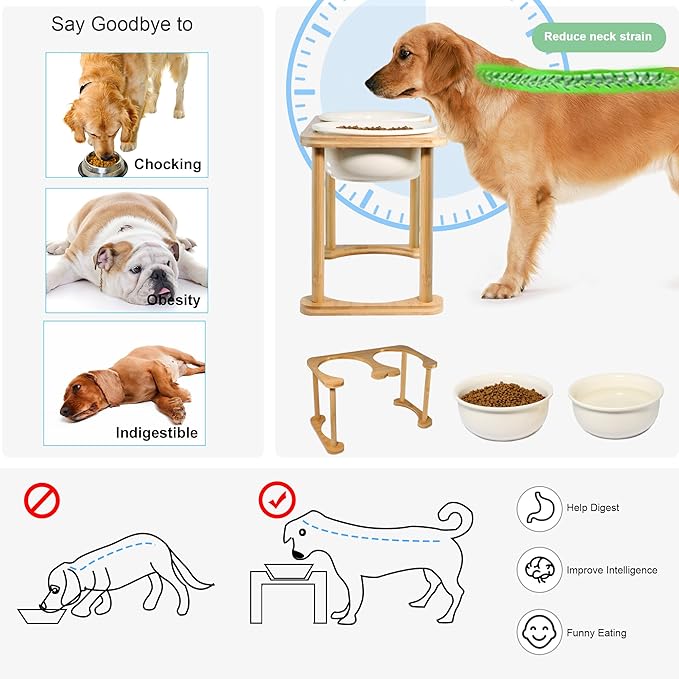 Say Goodbye to

Chocking

Obesity

Indigestible

Reduce neck strain

Help Digest

Improve Intelligence

Funny Eating