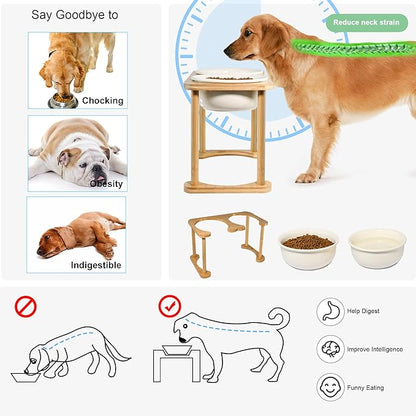 Say Goodbye to

Chocking

Obesity

Indigestible

Reduce neck strain

Help Digest

Improve Intelligence

Funny Eating