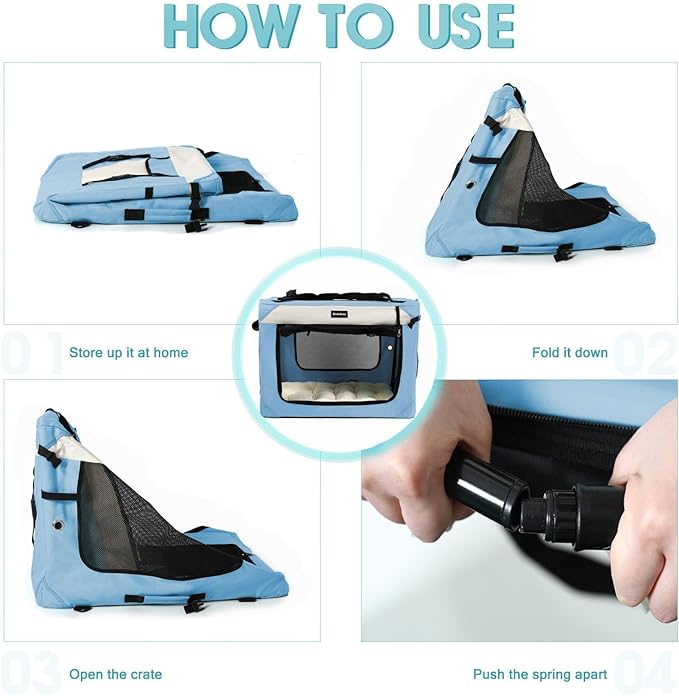 HOW TO USE

01 Store up it at home

Fold it down 02

03 Open the crate

Push the spring apart 04