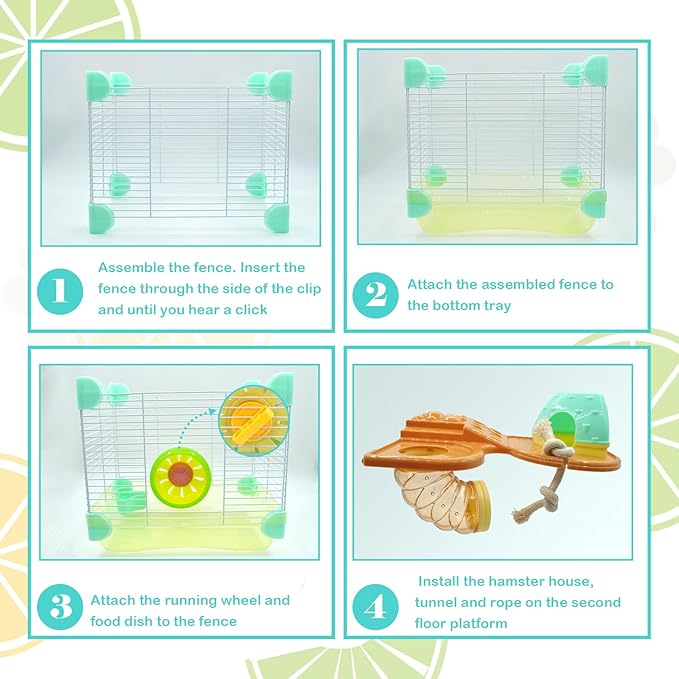 1

Assemble the fence. Insert the fence through the side of the clip and until you hear a click

2

Attach the assembled fence to the bottom tray

3

Attach the running wheel and food dish to the fence

4

Install the hamster house, tunnel and rope on the second floor platform