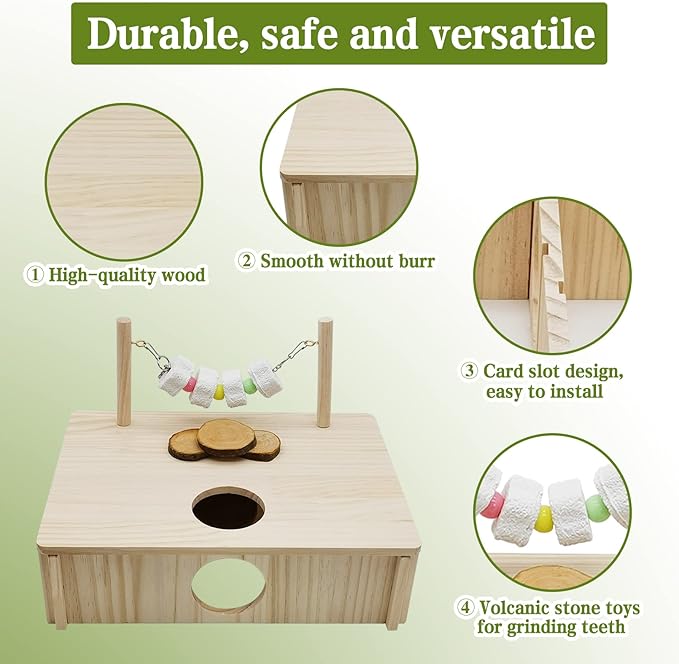 Durable, safe and versatile

① High-quality wood

② Smooth without burr

③ Card slot design, easy to install

④ Volcanic stone toys for grinding teeth