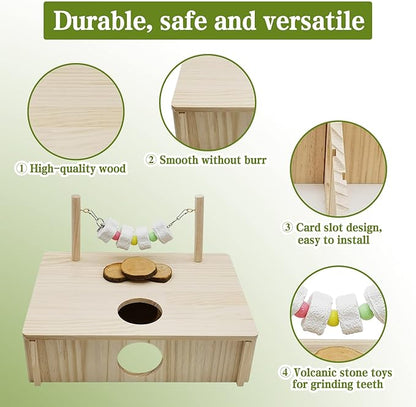 Durable, safe and versatile

① High-quality wood

② Smooth without burr

③ Card slot design, easy to install

④ Volcanic stone toys for grinding teeth