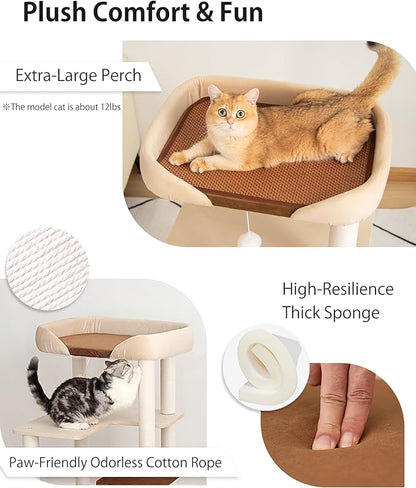 Plush Comfort & Fun

Extra-Large Perch

※The model cat is about 12lbs

High-Resilience Thick Sponge

Paw-Friendly Odorless Cotton Rope