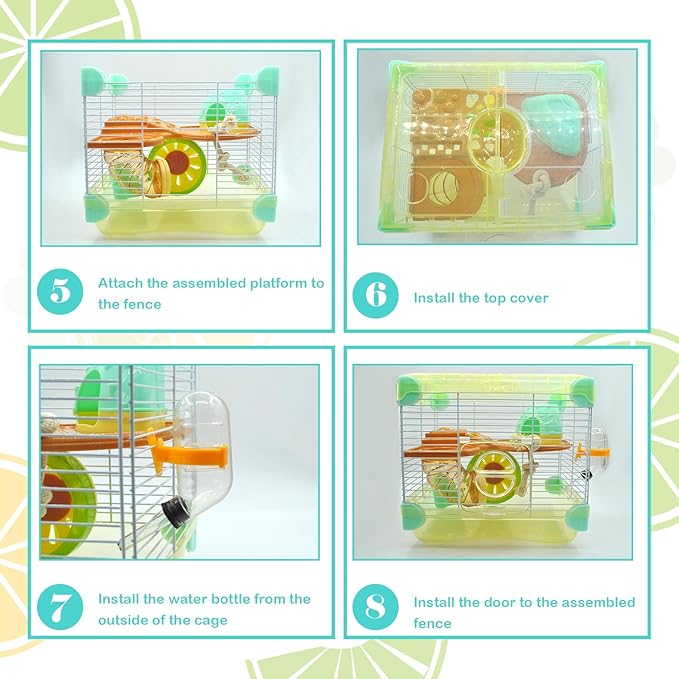 5
Attach the assembled platform to the fence

6
Install the top cover

7
Install the water bottle from the outside of the cage

8
Install the door to the assembled fence