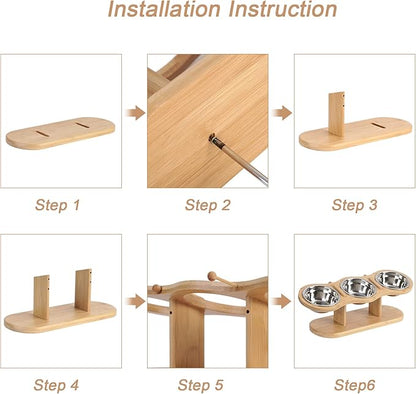 Installation Instruction

Step 1

Step 2

Step 3

Step 4

Step 5

Step6