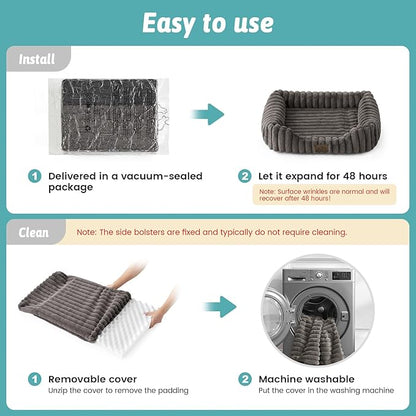 Easy to use

Install

1 Delivered in a vacuum-sealed package

2 Let it expand for 48 hours

Note: Surface wrinkles are normal and will recover after 48 hours!

Clean

Note: The side bolsters are fixed and typically do not require cleaning.

1 Removable cover
Unzip the cover to remove the padding

2 Machine washable
Put the cover in the washing machine