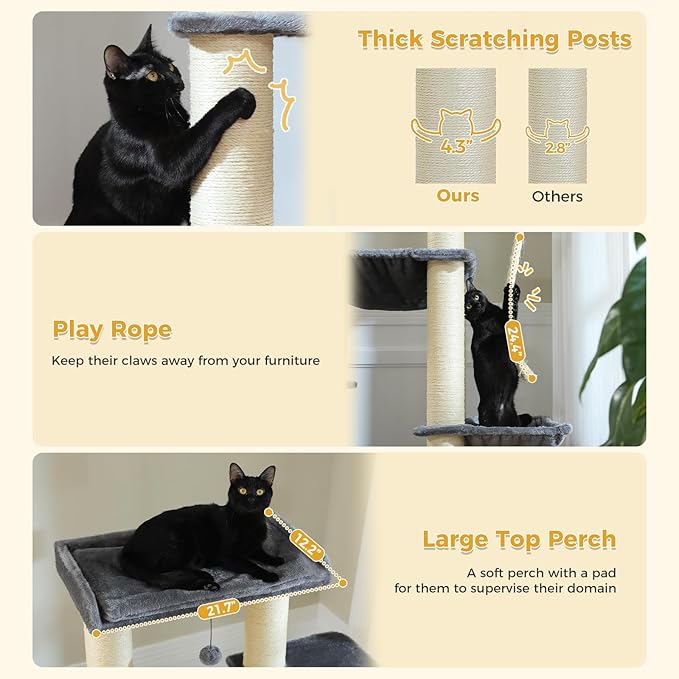 Thick Scratching Posts

4.3"

2.8"

Ours

Others

Play Rope

Keep their claws away from your furniture

24.4"

12.2"

21.7"

Large Top Perch

A soft perch with a pad for them to supervise their domain