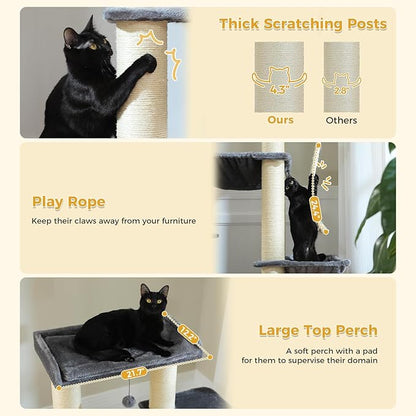 Thick Scratching Posts

4.3"

2.8"

Ours

Others

Play Rope

Keep their claws away from your furniture

24.4"

Large Top Perch

A soft perch with a pad for them to supervise their domain

12.2"

21.7"