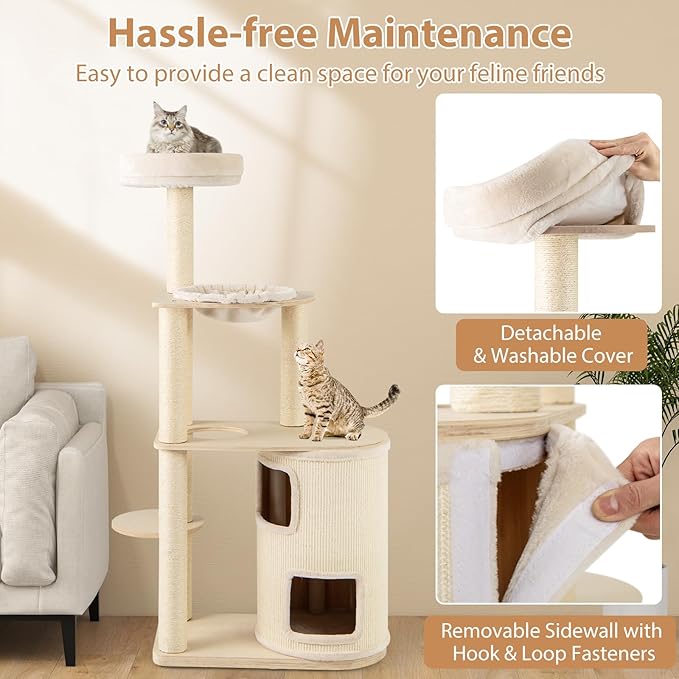 Hassle-free Maintenance

Easy to provide a clean space for your feline friends

Detachable & Washable Cover

Removable Sidewall with Hook & Loop Fasteners