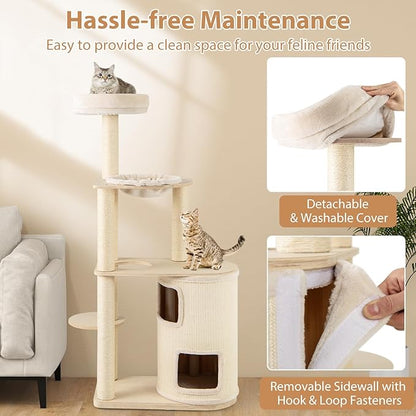 Hassle-free Maintenance
Easy to provide a clean space for your feline friends

Detachable & Washable Cover

Removable Sidewall with Hook & Loop Fasteners