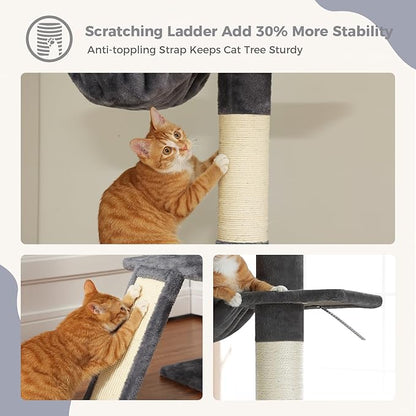 Scratching Ladder Add 30% More Stability
Anti-toppling Strap Keeps Cat Tree Sturdy