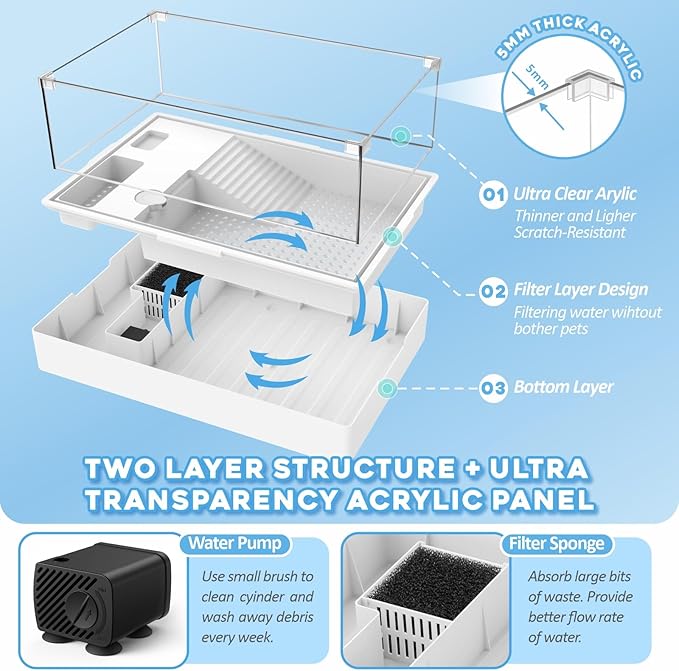 5MM THICK ACRYLIC

5mm

01 Ultra Clear Arylic
Thinner and Ligher
Scratch-Resistant

02 Filter Layer Design
Filtering water wihtout bother pets

03 Bottom Layer

TWO LAYER STRUCTURE + ULTRA TRANSPARENCY ACRYLIC PANEL

Water Pump
Use small brush to clean cyinder and wash away debris every week.

Filter Sponge
Absorb large bits of waste. Provide better flow rate of water.