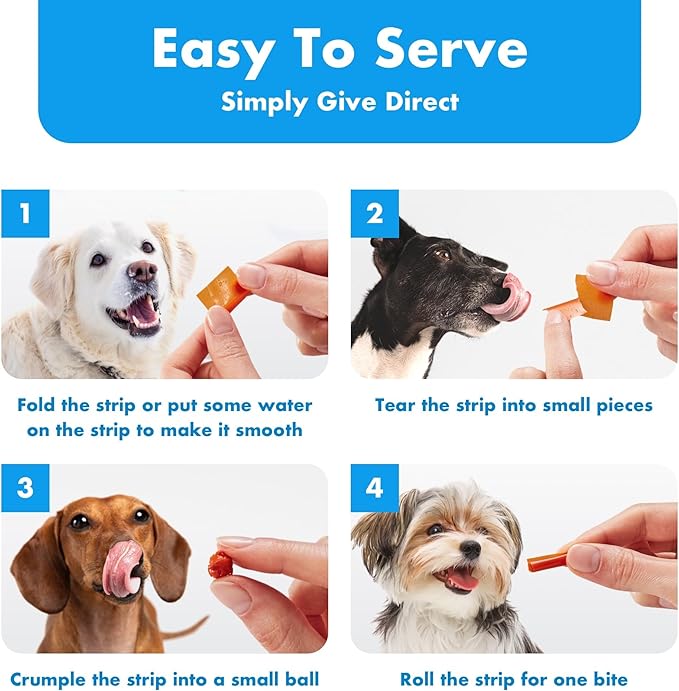 Easy To Serve
Simply Give Direct

1

Fold the strip or put some water on the strip to make it smooth

2

Tear the strip into small pieces

3

Crumple the strip into a small ball

4

Roll the strip for one bite