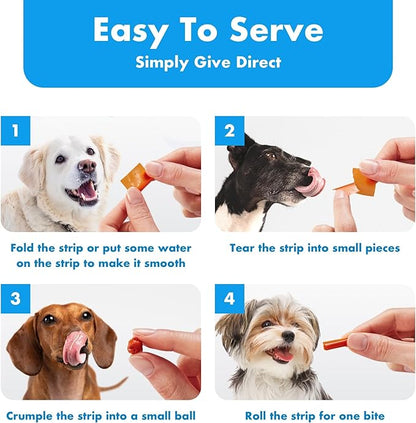 Easy To Serve
Simply Give Direct

1

Fold the strip or put some water on the strip to make it smooth

2

Tear the strip into small pieces

3

Crumple the strip into a small ball

4

Roll the strip for one bite