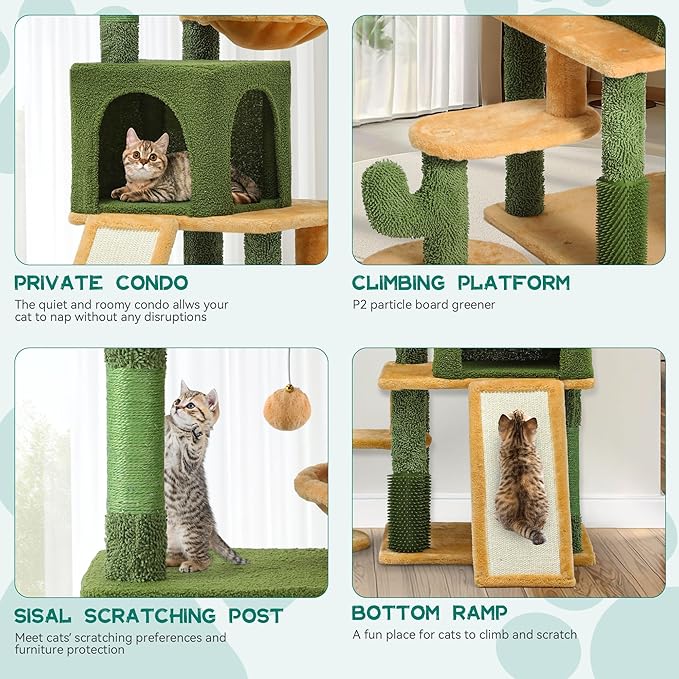 PRIVATE CONDO
The quiet and roomy condo allws your cat to nap without any disruptions

CLIMBING PLATFORM
P2 particle board greener

SISAL SCRATCHING POST
Meet cats' scratching preferences and furniture protection

BOTTOM RAMP
A fun place for cats to climb and scratch