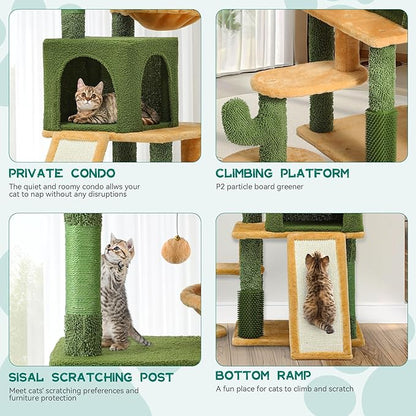 PRIVATE CONDO

The quiet and roomy condo allws your cat to nap without any disruptions

CLIMBING PLATFORM

P2 particle board greener

SISAL SCRATCHING POST

Meet cats' scratching preferences and furniture protection

BOTTOM RAMP

A fun place for cats to climb and scratch