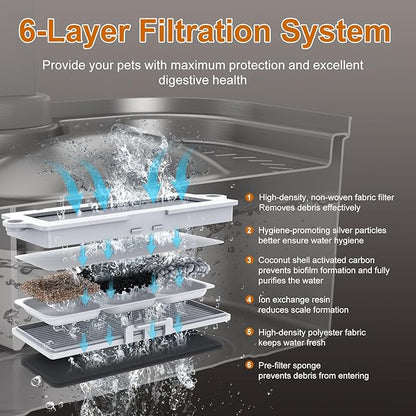 6-Layer Filtration System

Provide your pets with maximum protection and excellent digestive health

1 High-density, non-woven fabric filter
Removes debris effectively

2 Hygiene-promoting silver particles
better ensure water hygiene

3 Coconut shell activated carbon
prevents biofilm formation and fully
purifies the water

4 Ion exchange resin
reduces scale formation

5 High-density polyester fabric
keeps water fresh

6 Pre-filter sponge
prevents debris from entering