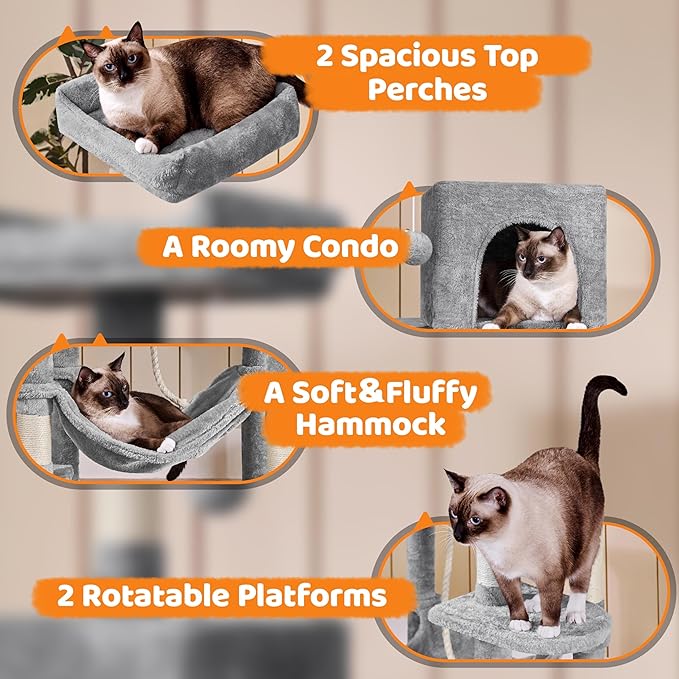 2 Spacious Top Perches

A Roomy Condo

A Soft&Fluffy Hammock

2 Rotatable Platforms