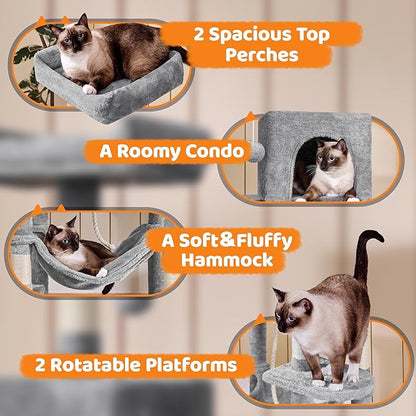 2 Spacious Top Perches

A Roomy Condo

A Soft&Fluffy Hammock

2 Rotatable Platforms