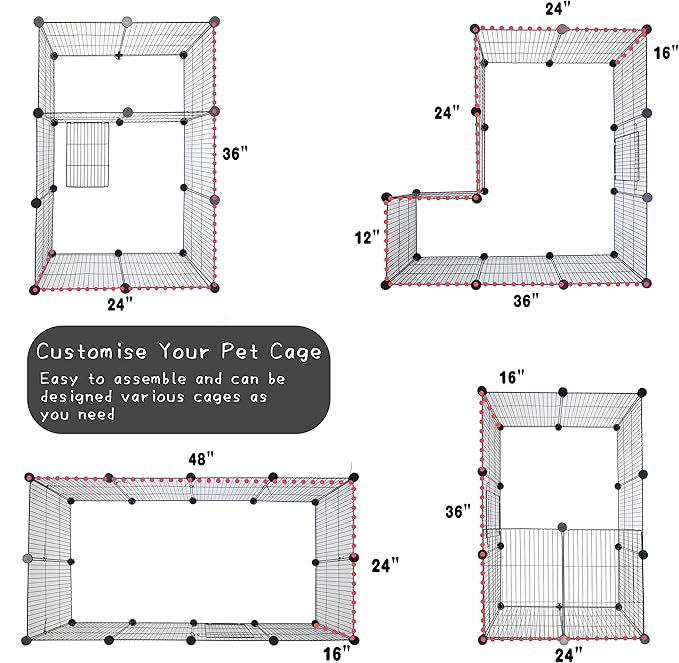 36"
24"

24"
16"
24"
12"
36"

Customise Your Pet Cage
Easy to assemble and can be designed various cages as you need

48"
24"
16"

16"
36"
24"