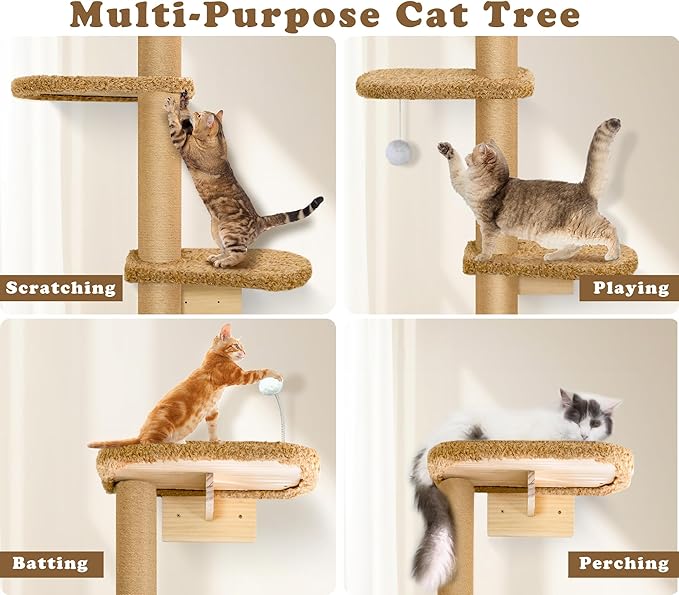 Multi-Purpose Cat Tree

Scratching

Playing

Batting

Perching