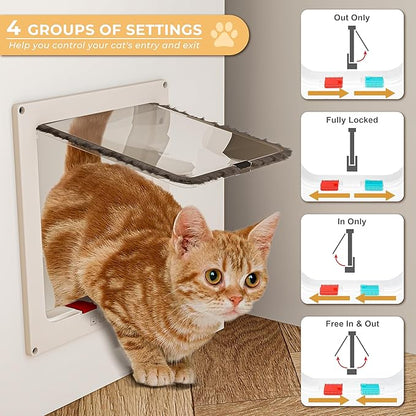 4 GROUPS OF SETTINGS
Help you control your cat's entry and exit

Out Only

Fully Locked

In Only

Free In & Out