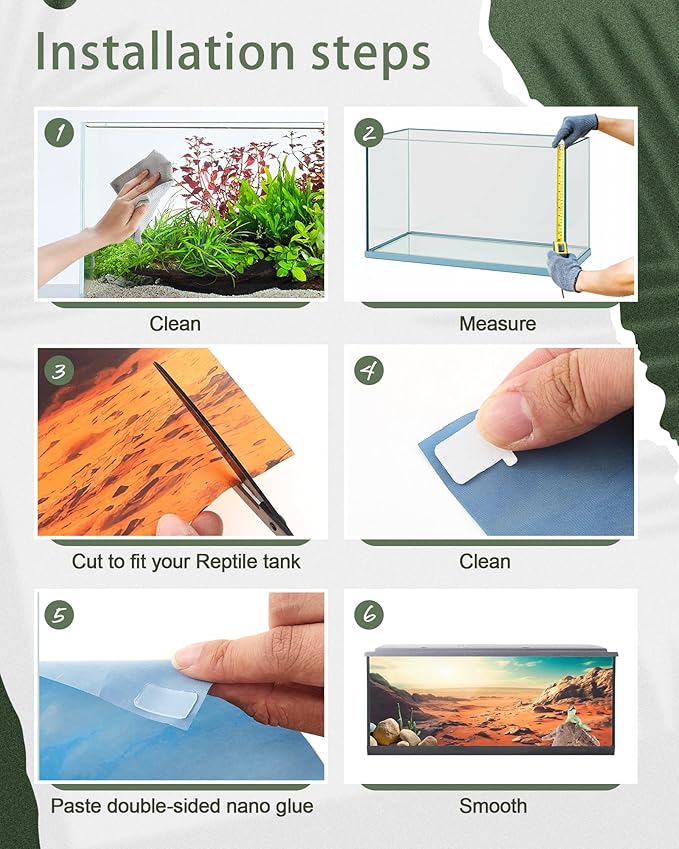 Installation steps

1
Clean

2
Measure

3
Cut to fit your Reptile tank

4
Clean

5
Paste double-sided nano glue

6
Smooth