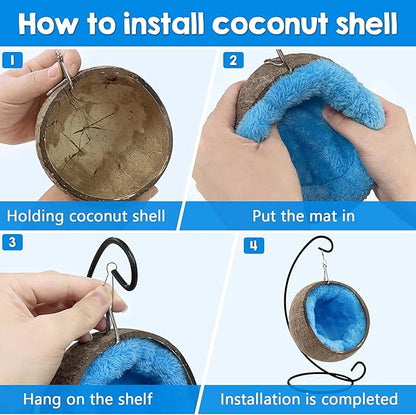 How to install coconut shell

1

Holding coconut shell

2

Put the mat in

3

Hang on the shelf

4

Installation is completed