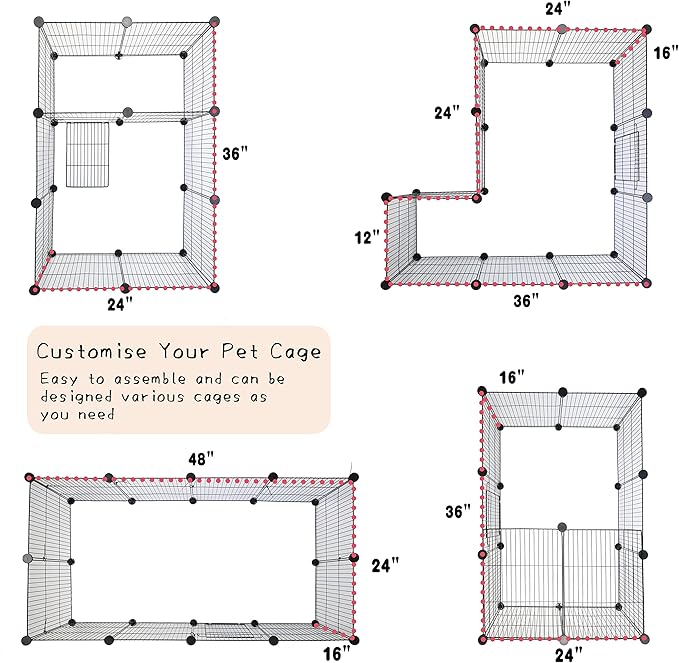 36"

24"

24"

16"

24"

12"

36"

Customise Your Pet Cage

Easy to assemble and can be designed various cages as you need

48"

24"

16"

16"

36"

24"